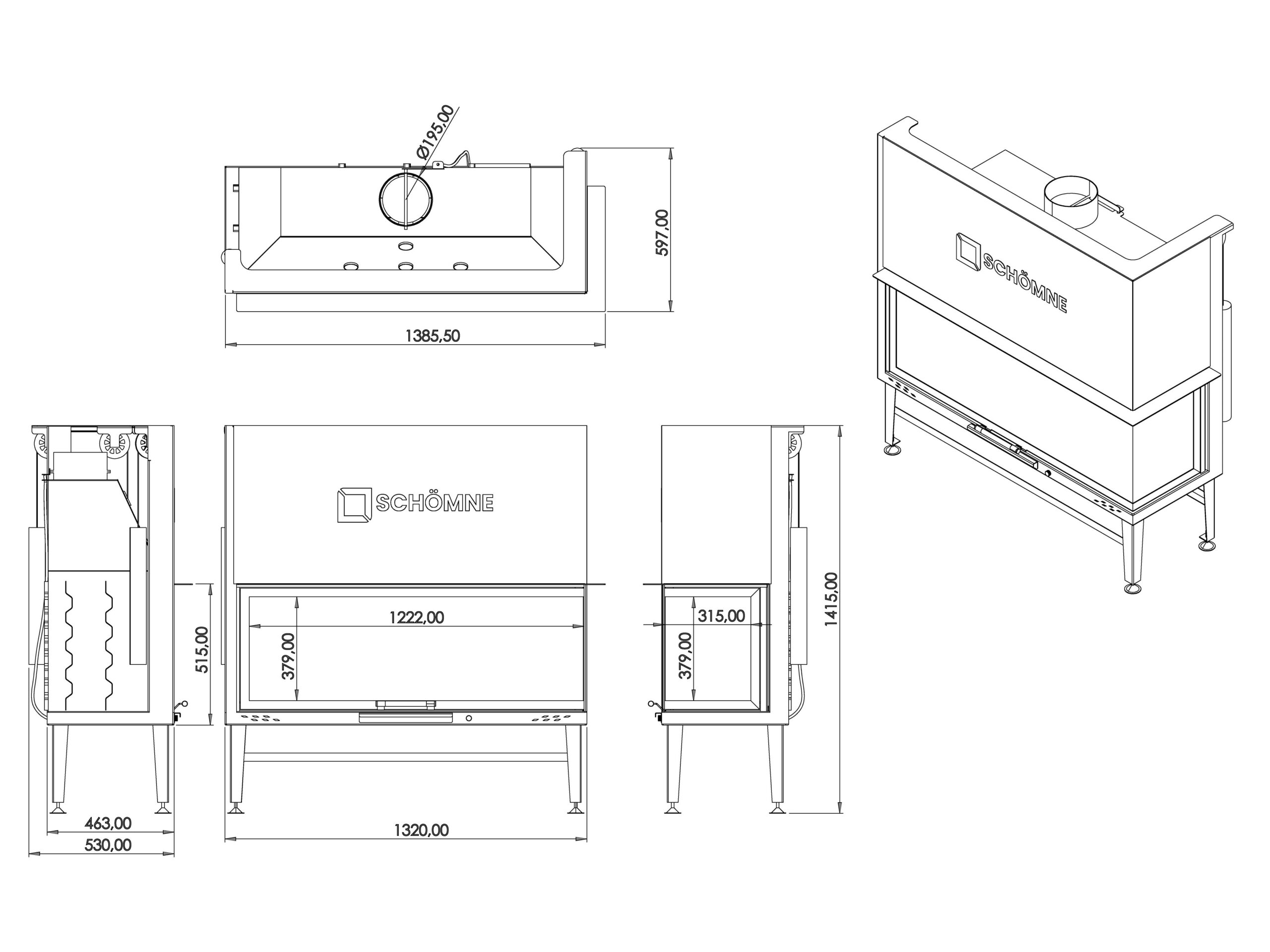 Ø195,00

597,00

1385,50

SCHÖMNE

SCHÖMNE

515,00

1222,00

379,00

315,00

379,00

1415,00

463,00

530,00

1320,00